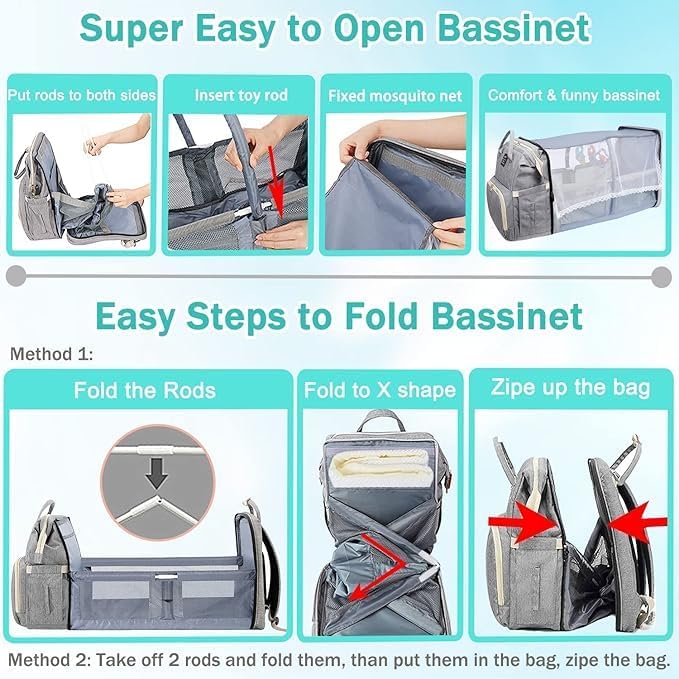 Super Easy to Open Bassinet

Put rods to both sides

Insert toy rod

Fixed mosquito net

Comfort & funny bassinet

Easy Steps to Fold Bassinet

Method 1:

Fold the Rods

Fold to X shape

Zipe up the bag

Method 2: Take off 2 rods and fold them, than put them in the bag, zipe the bag.